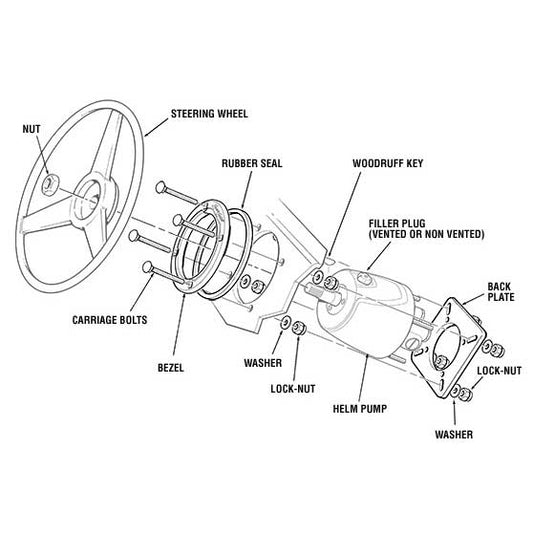 STEERING WHEEL

NUT

RUBBER SEAL

WOODRUFF KEY

FILLER PLUG (VENTED OR NON VENTED)

BACK PLATE

CARRIAGE BOLTS

BEZEL

WASHER

LOCK-NUT

HELM PUMP

LOCK-NUT

WASHER